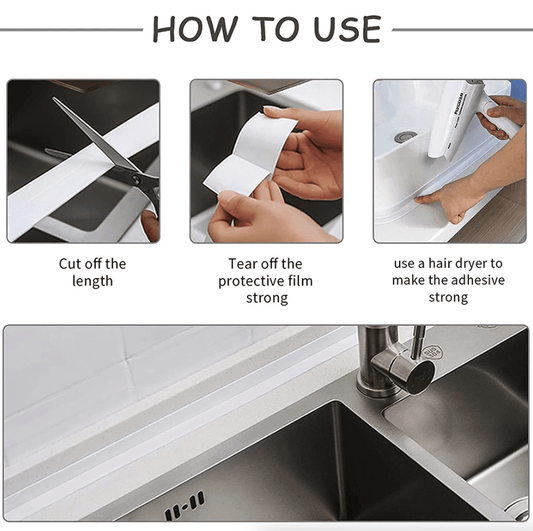 HOW TO USE

Cut off the length

Tear off the protective film strong

use a hair dryer to make the adhesive strong