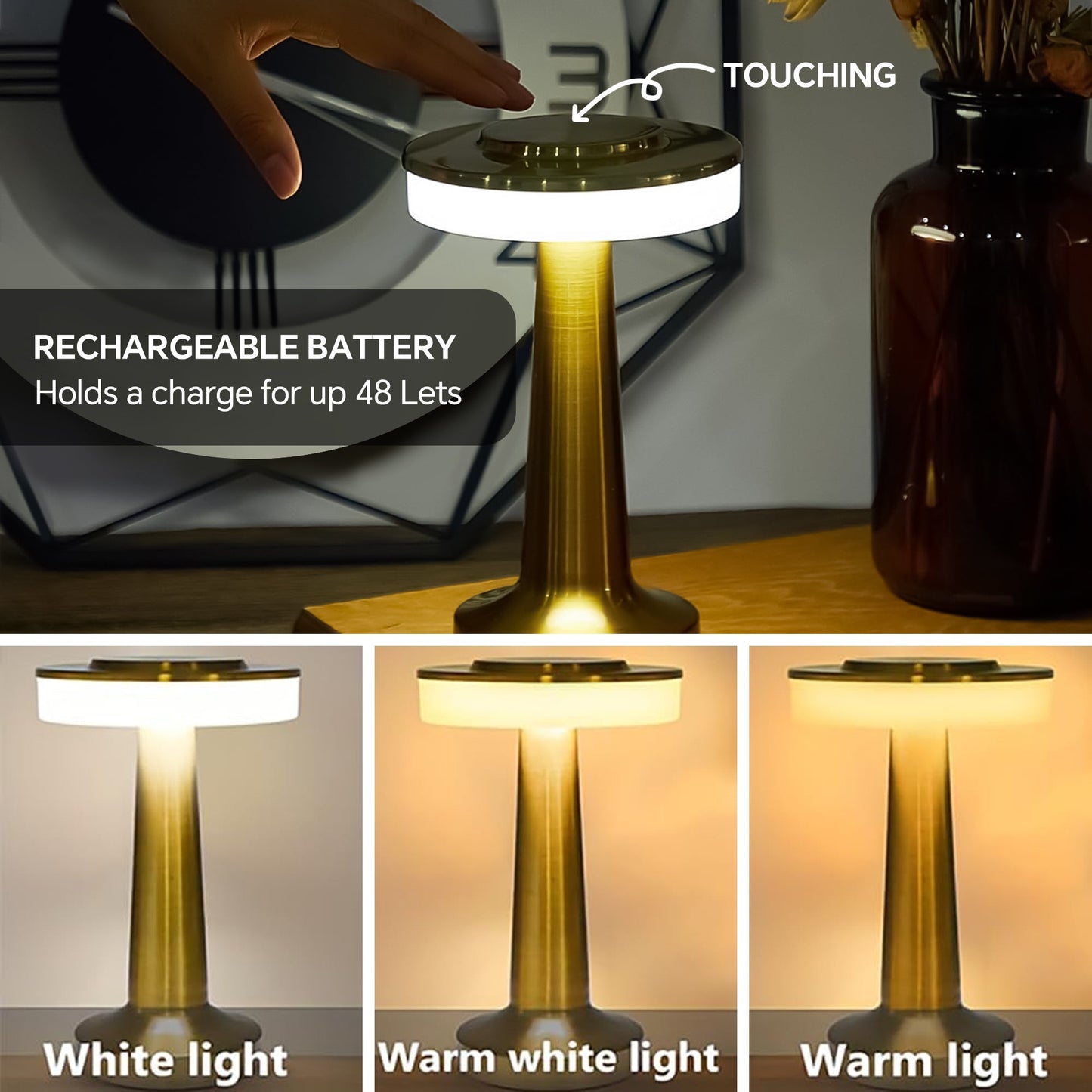 TOUCHING

RECHARGEABLE BATTERY
Holds a charge for up 48 Lets

White light

Warm white light

Warm light